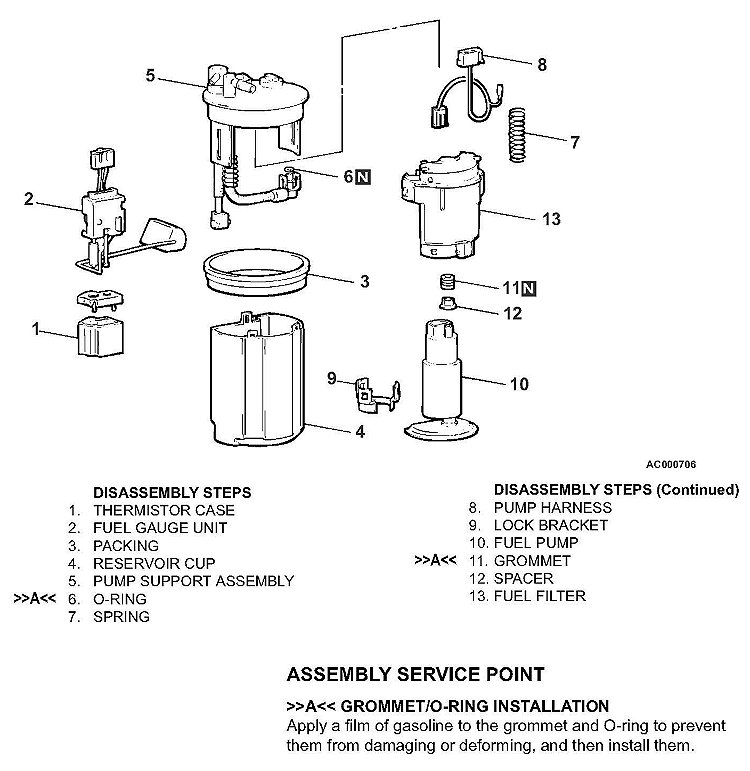 5
8
7
6 N
2
13
3
11 N
12
1
9
10
4
AC000706

DISASSEMBLY STEPS
1. THERMISTOR CASE
2. FUEL GAUGE UNIT
3. PACKING
4. RESERVOIR CUP
5. PUMP SUPPORT ASSEMBLY
>>A<< 6. O-RING
7. SPRING

DISASSEMBLY STEPS (Continued)
8. PUMP HARNESS
9. LOCK BRACKET
10. FUEL PUMP
>>A<< 11. GROMMET
12. SPACER
13. FUEL FILTER

ASSEMBLY SERVICE POINT

>>A<< GROMMET/O-RING INSTALLATION

Apply a film of gasoline to the grommet and O-ring to prevent them from damaging or deforming, and then install them.