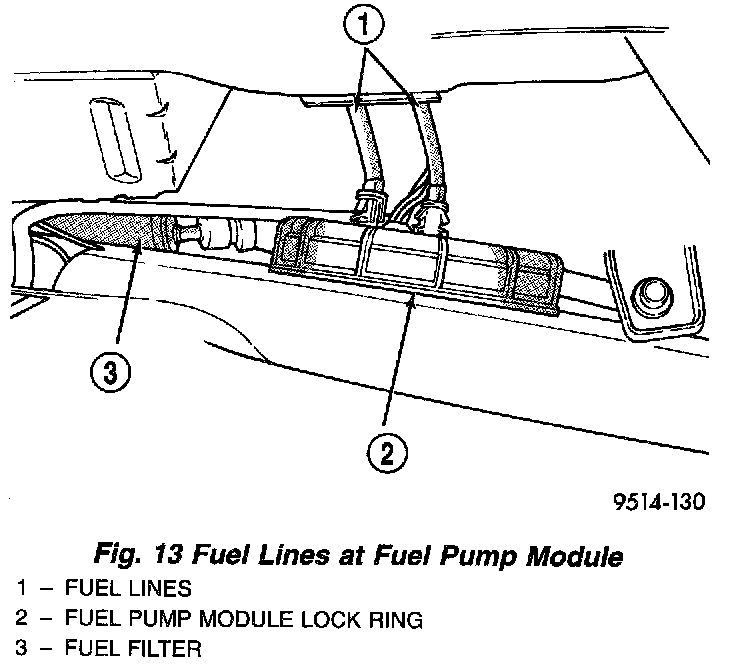 1

3

2

9514-130

Fig. 13 Fuel Lines at Fuel Pump Module

1 – FUEL LINES
2 – FUEL PUMP MODULE LOCK RING
3 – FUEL FILTER