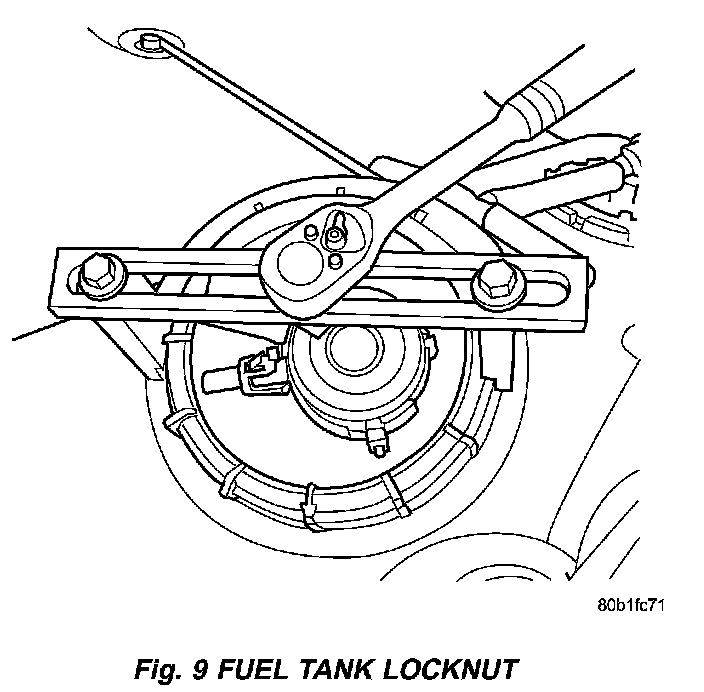 80b1fc71

Fig. 9 FUEL TANK LOCKNUT