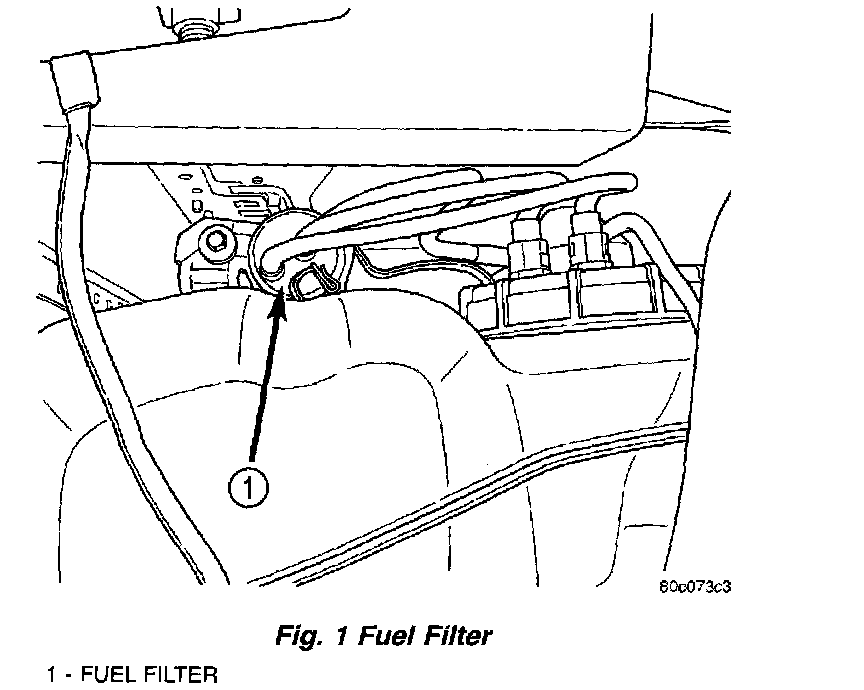 1

80c073c3

Fig. 1 Fuel Filter

1 - FUEL FILTER