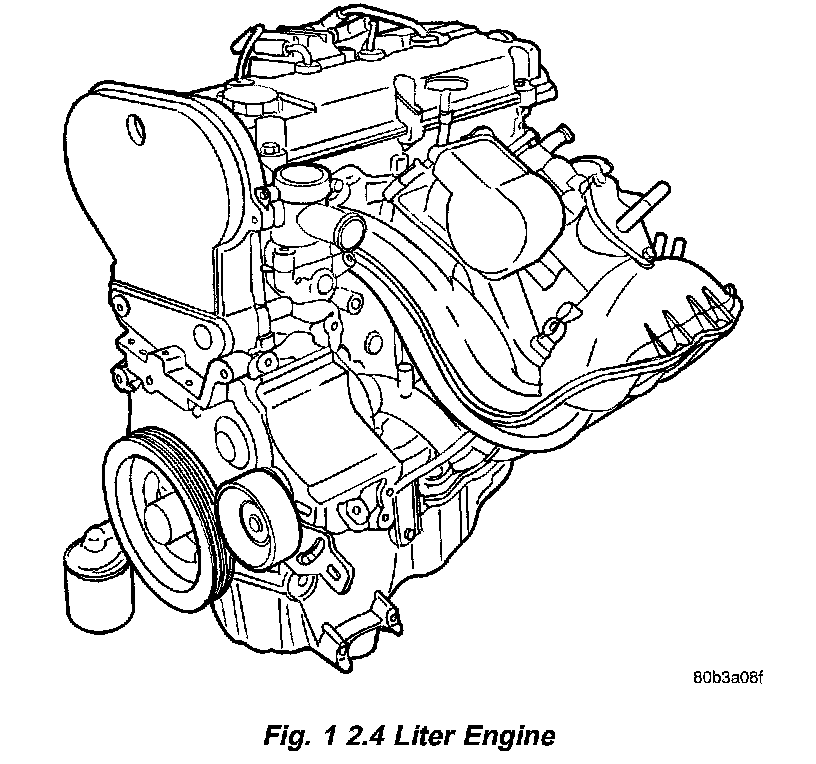 80b3a08f

Fig. 1 2.4 Liter Engine