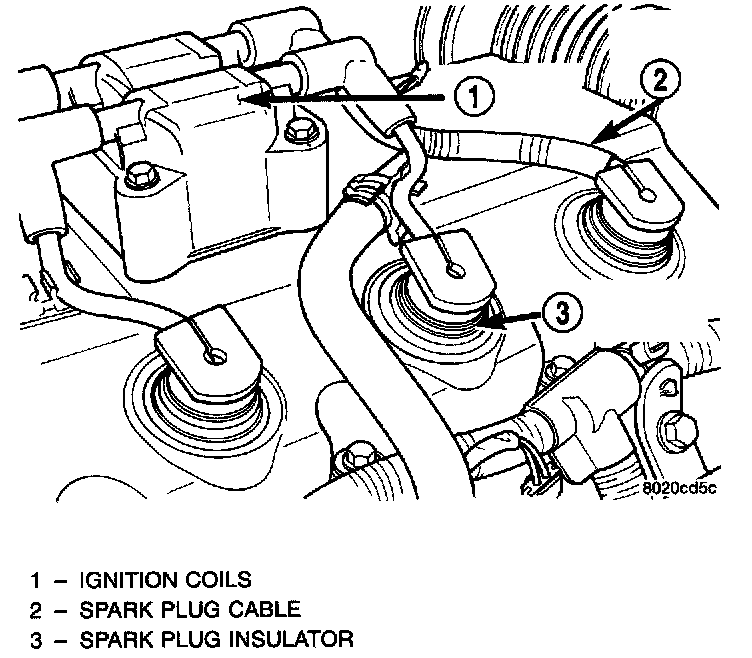 1
2
3
8020cd5c

1 – IGNITION COILS
2 – SPARK PLUG CABLE
3 – SPARK PLUG INSULATOR