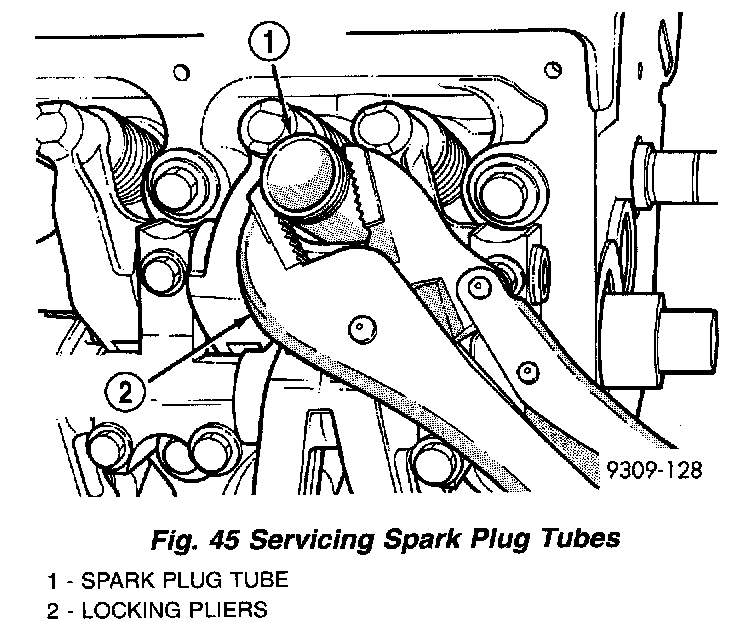 1

2

9309-128

Fig. 45 Servicing Spark Plug Tubes

1 - SPARK PLUG TUBE
2 - LOCKING PLIERS