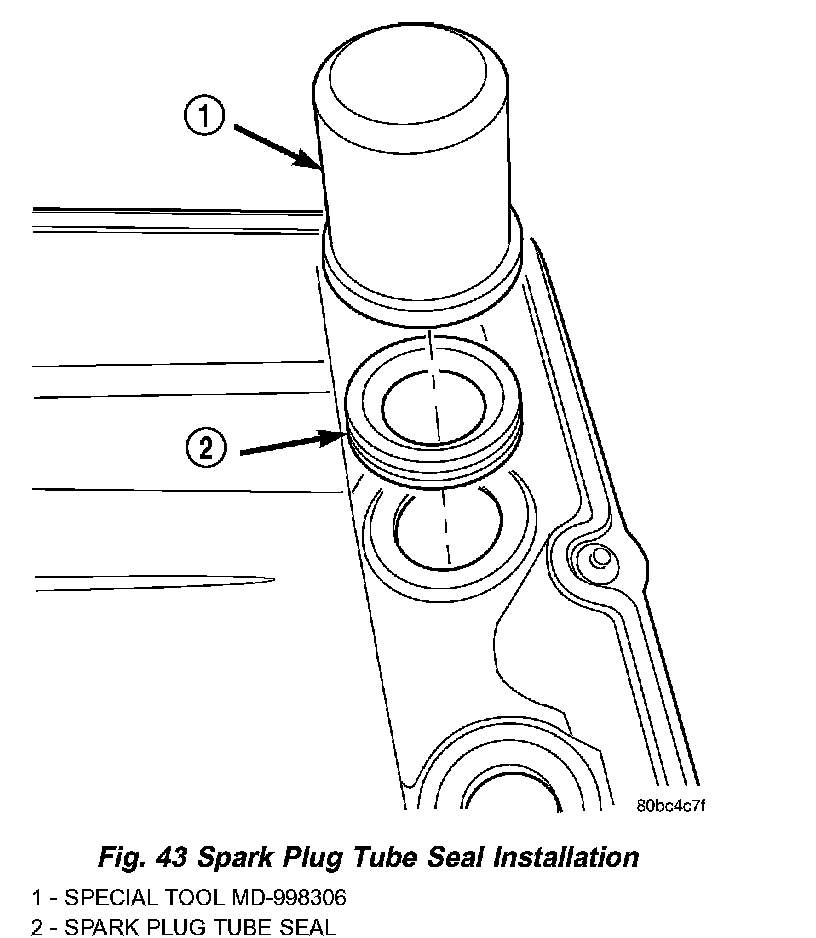 1

2

80bc4c7f

Fig. 43 Spark Plug Tube Seal Installation

1 - SPECIAL TOOL MD-998306
2 - SPARK PLUG TUBE SEAL