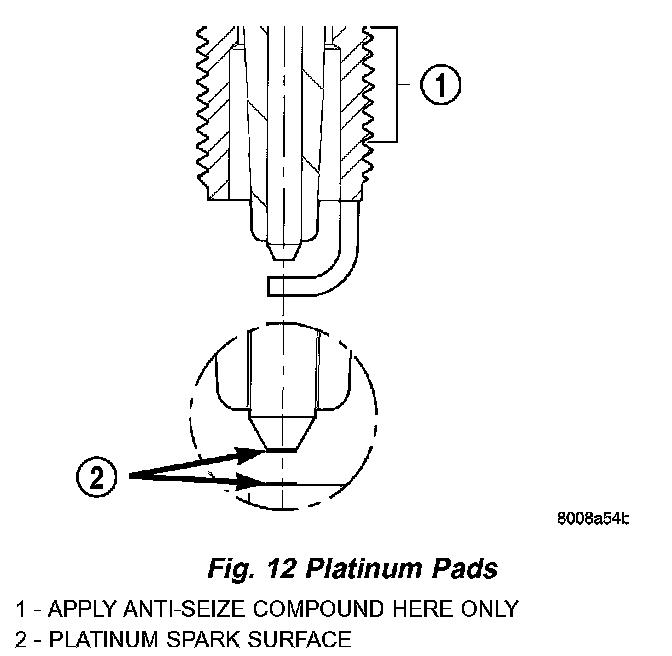 1

2

8008a54b

Fig. 12 Platinum Pads

1 - APPLY ANTI-SEIZE COMPOUND HERE ONLY
2 - PLATINUM SPARK SURFACE