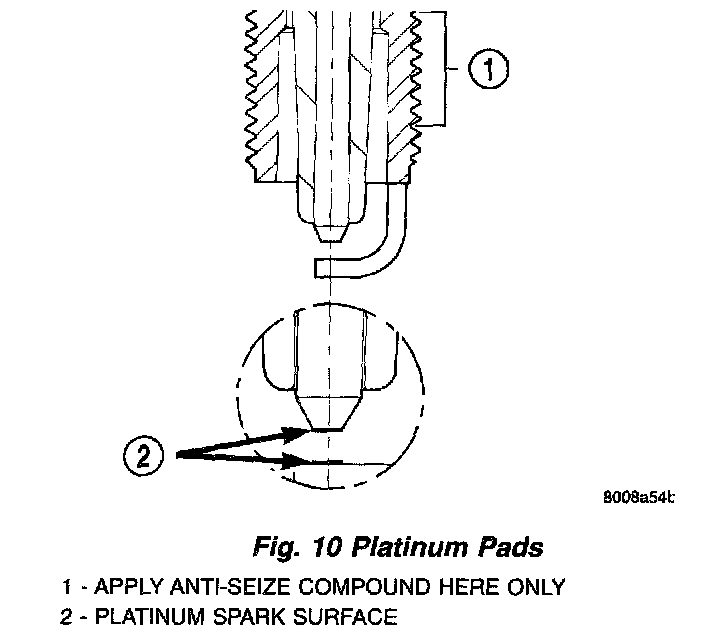 1

2

8008a54b

Fig. 10 Platinum Pads

1 - APPLY ANTI-SEIZE COMPOUND HERE ONLY
2 - PLATINUM SPARK SURFACE