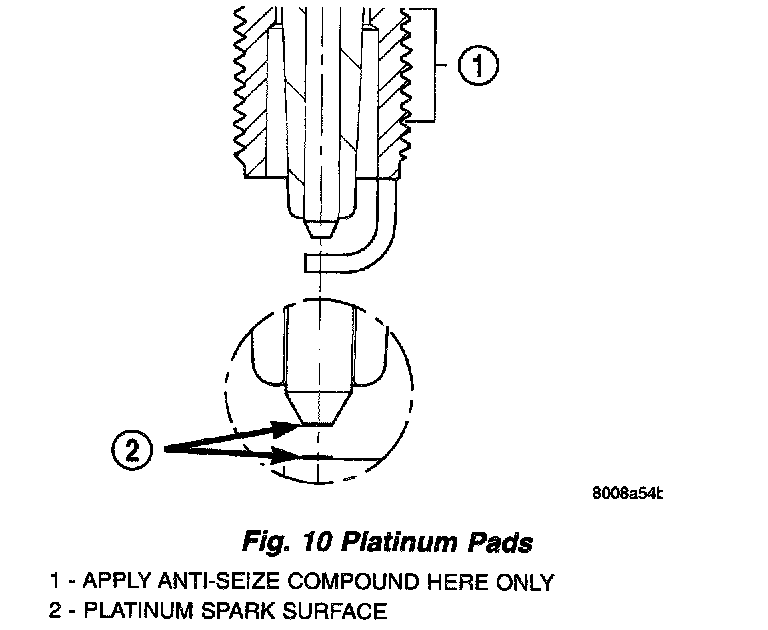 1

2

8008a54b

Fig. 10 Platinum Pads

1 - APPLY ANTI-SEIZE COMPOUND HERE ONLY
2 - PLATINUM SPARK SURFACE