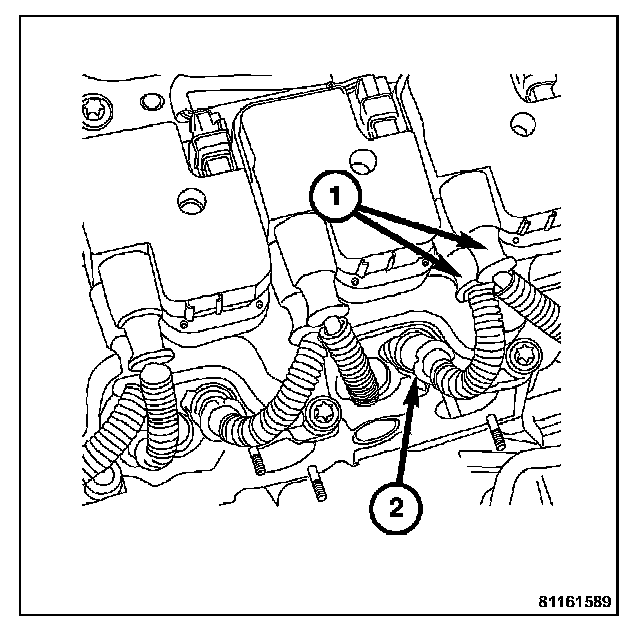 1
2
81161589