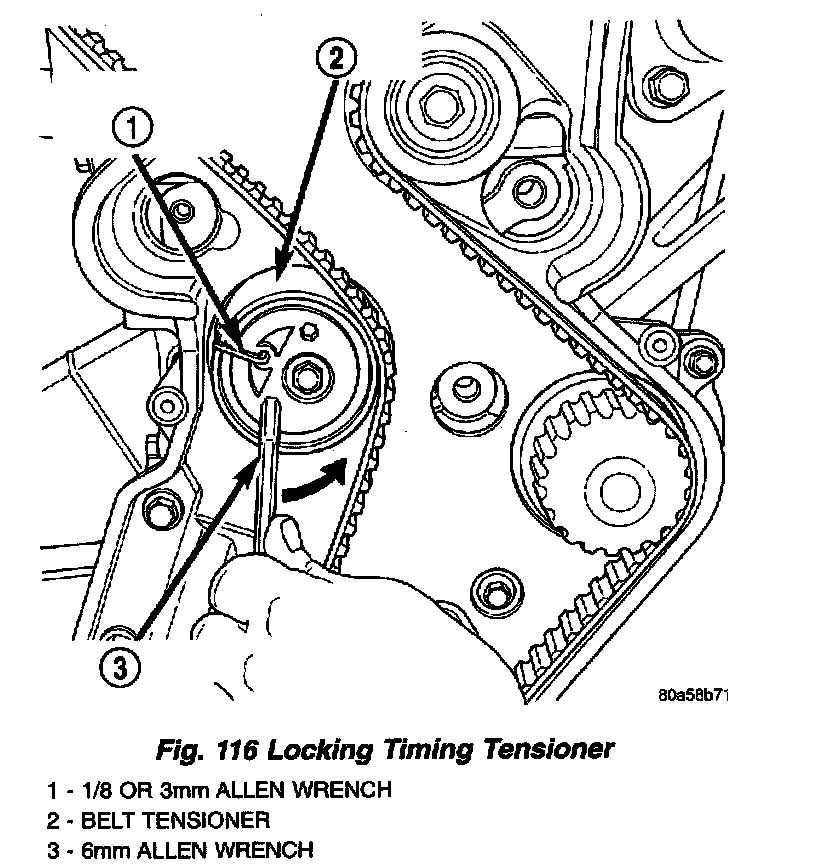 2
1
3
80a58b71
Fig. 116 Locking Timing Tensioner
1 - 1/8 OR 3mm ALLEN WRENCH
2 - BELT TENSIONER
3 - 6mm ALLEN WRENCH