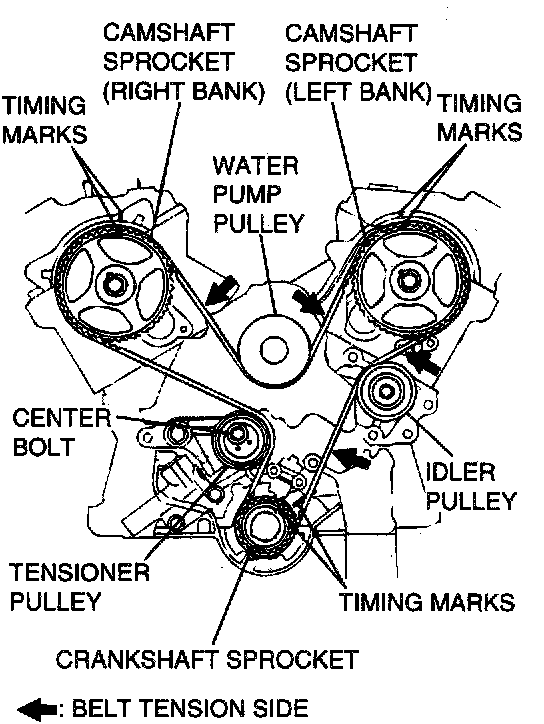 CAMSHAFT SPROCKET (RIGHT BANK)

CAMSHAFT SPROCKET (LEFT BANK)

TIMING MARKS

TIMING MARKS

WATER PUMP PULLEY

CENTER BOLT

IDLER PULLEY

TENSIONER PULLEY

TIMING MARKS

CRANKSHAFT SPROCKET

: BELT TENSION SIDE