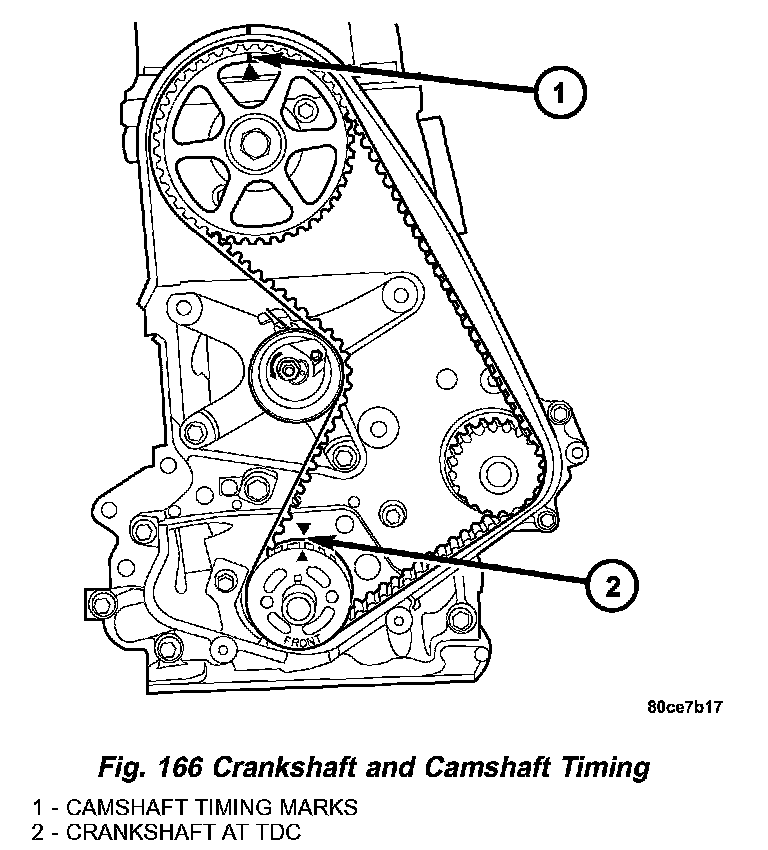 1

2

FRONT

80ce7b17

Fig. 166 Crankshaft and Camshaft Timing

1 - CAMSHAFT TIMING MARKS
2 - CRANKSHAFT AT TDC