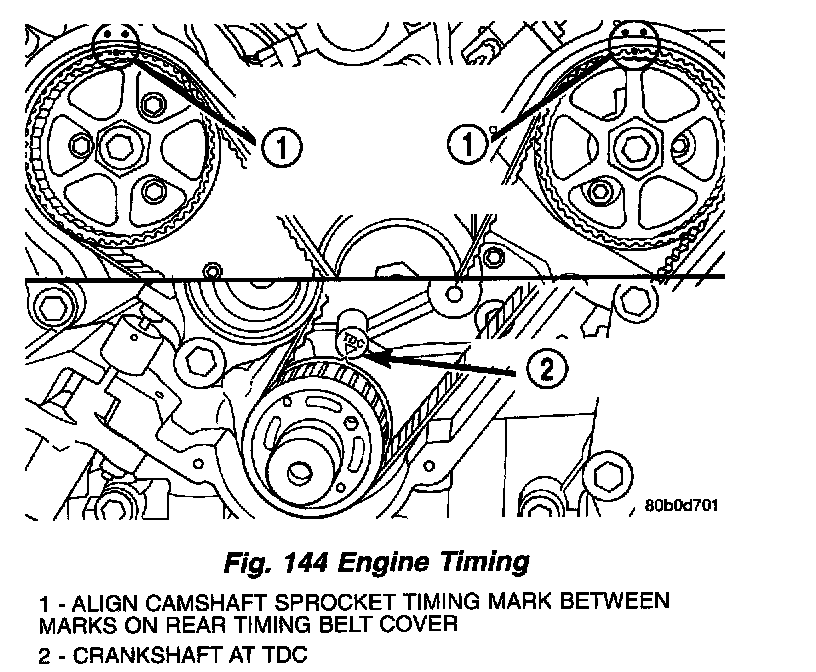 1

1

TDC

2

80b0d701

Fig. 144 Engine Timing

1 - ALIGN CAMSHAFT SPROCKET TIMING MARK BETWEEN MARKS ON REAR TIMING BELT COVER

2 - CRANKSHAFT AT TDC