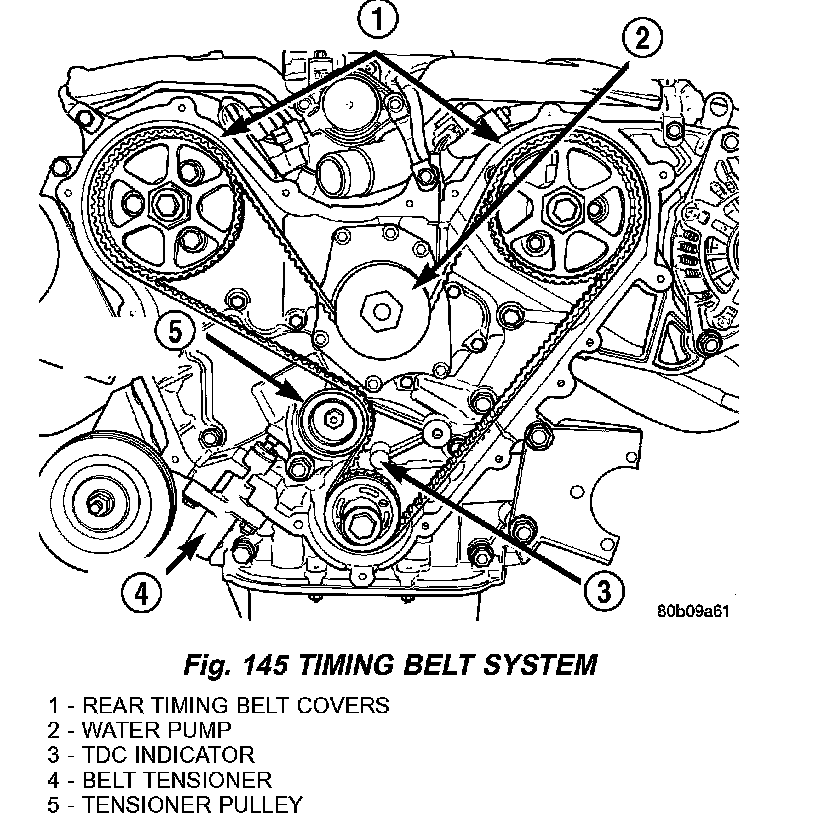 1
2
5
4
3
80b09a61

Fig. 145 TIMING BELT SYSTEM

1 - REAR TIMING BELT COVERS
2 - WATER PUMP
3 - TDC INDICATOR
4 - BELT TENSIONER
5 - TENSIONER PULLEY