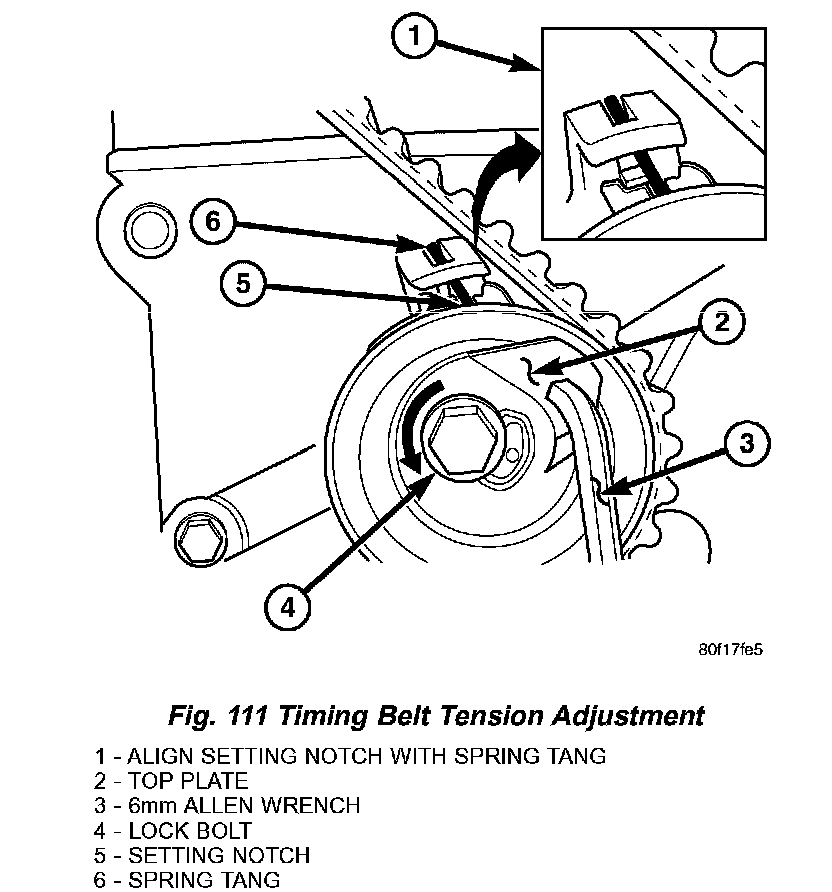 1
6
5
2
3
4

80f17fe5

Fig. 111 Timing Belt Tension Adjustment

1 - ALIGN SETTING NOTCH WITH SPRING TANG
2 - TOP PLATE
3 - 6mm ALLEN WRENCH
4 - LOCK BOLT
5 - SETTING NOTCH
6 - SPRING TANG