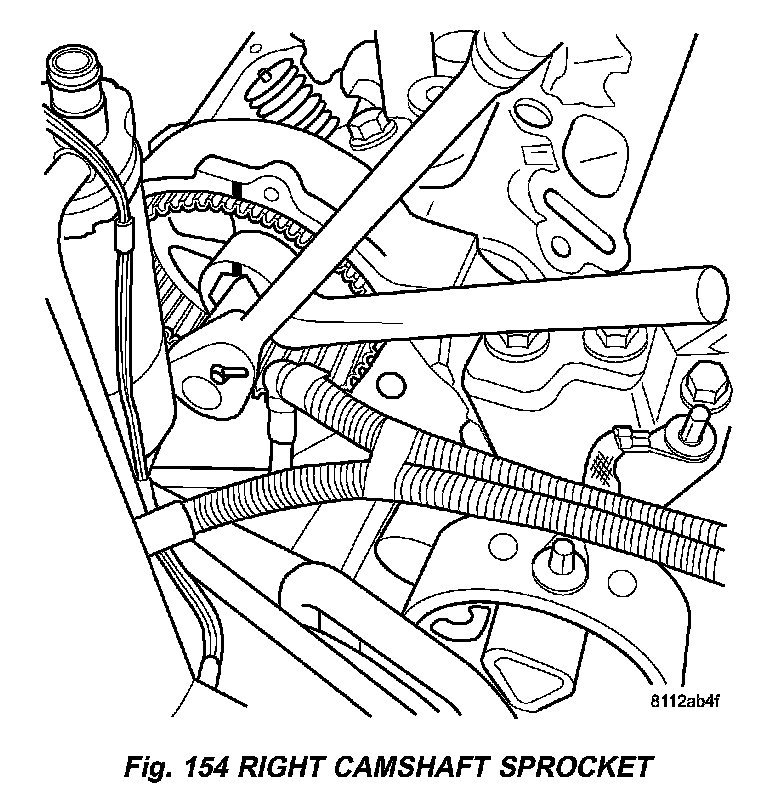 8112ab4f

Fig. 154 RIGHT CAMSHAFT SPROCKET