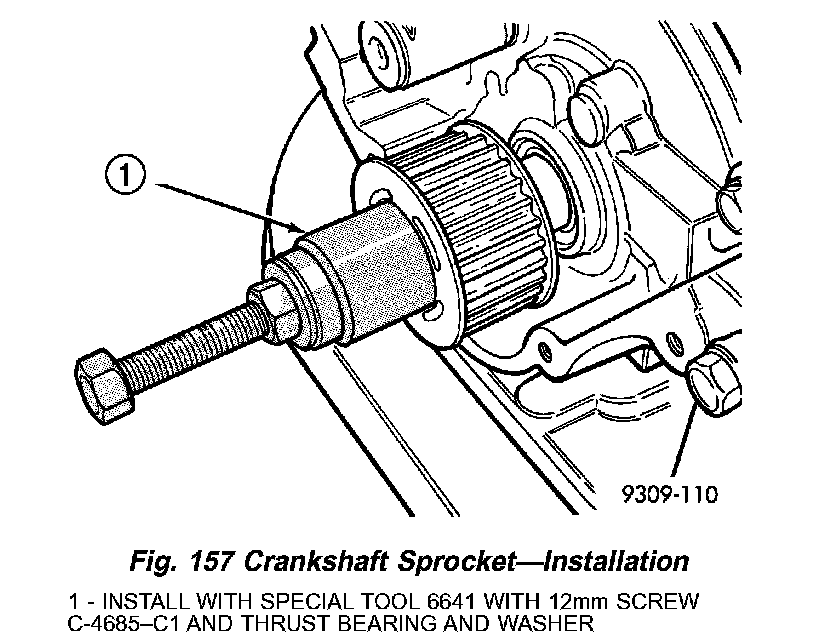 1

9309-110

Fig. 157 Crankshaft Sprocket—Installation

1 - INSTALL WITH SPECIAL TOOL 6641 WITH 12mm SCREW C-4685–C1 AND THRUST BEARING AND WASHER