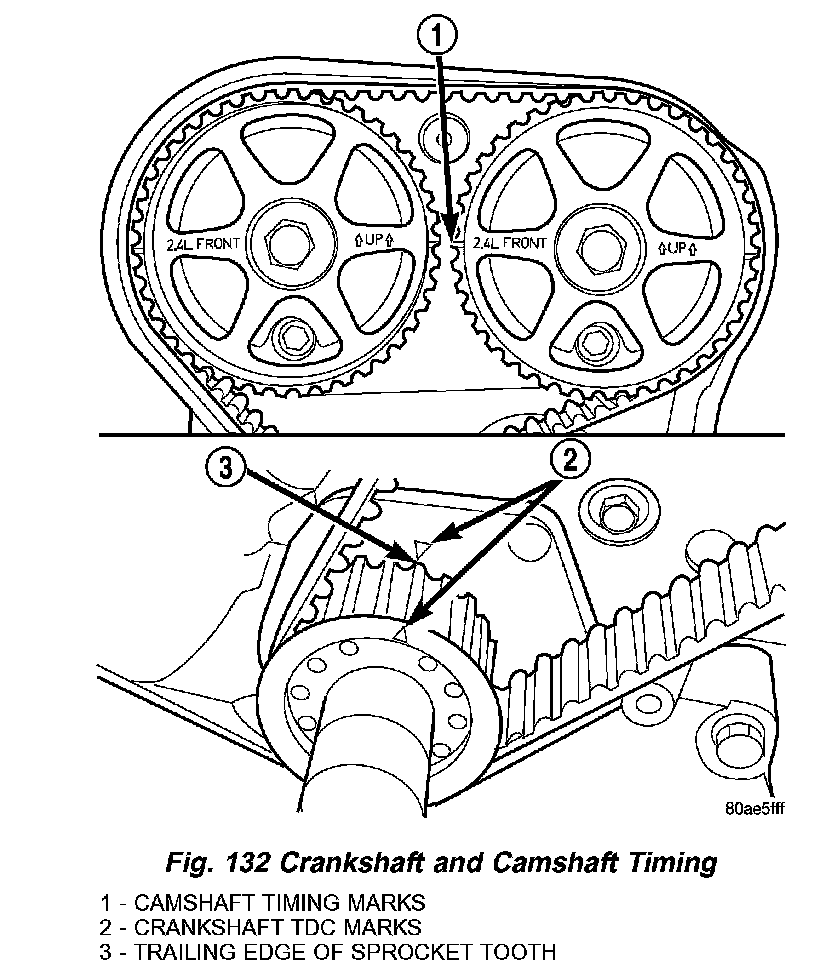 1

2.4L FRONT

⇧UP⇧

2.4L FRONT

⇧UP⇧

3

2

80ae5fff

Fig. 132 Crankshaft and Camshaft Timing

1 - CAMSHAFT TIMING MARKS
2 - CRANKSHAFT TDC MARKS
3 - TRAILING EDGE OF SPROCKET TOOTH