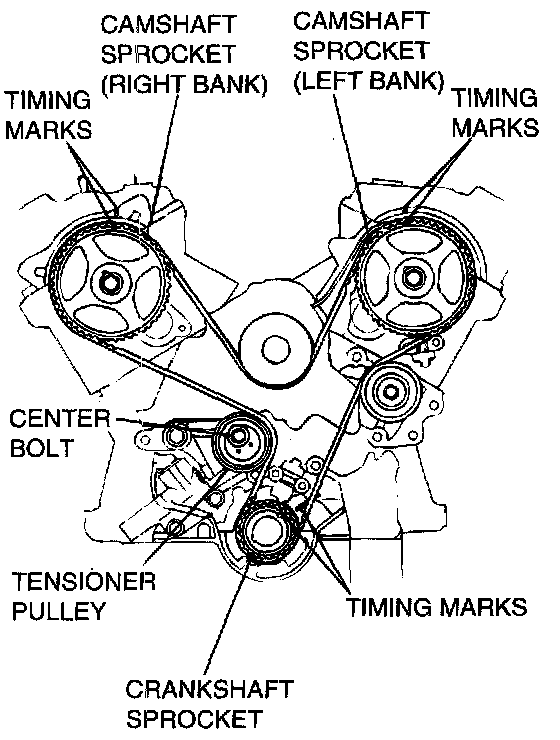 CAMSHAFT SPROCKET (RIGHT BANK)

CAMSHAFT SPROCKET (LEFT BANK)

TIMING MARKS

TIMING MARKS

CENTER BOLT

TENSIONER PULLEY

TIMING MARKS

CRANKSHAFT SPROCKET