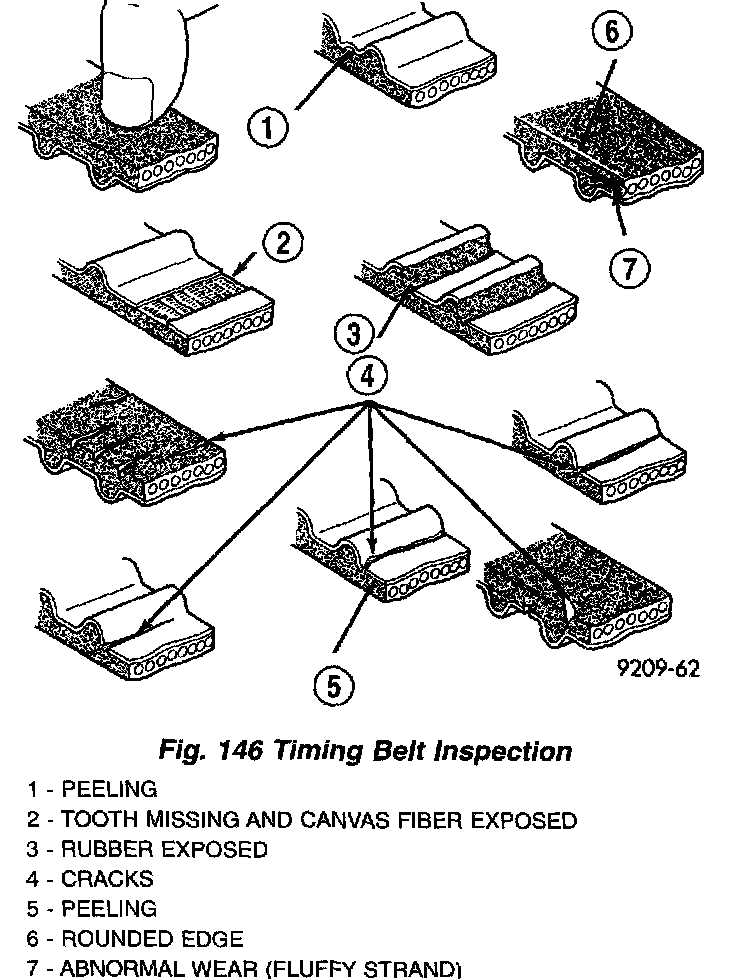 1

6

7

2

3

4

5

9209-62

Fig. 146 Timing Belt Inspection

1 - PEELING
2 - TOOTH MISSING AND CANVAS FIBER EXPOSED
3 - RUBBER EXPOSED
4 - CRACKS
5 - PEELING
6 - ROUNDED EDGE
7 - ABNORMAL WEAR (FLUFFY STRAND)