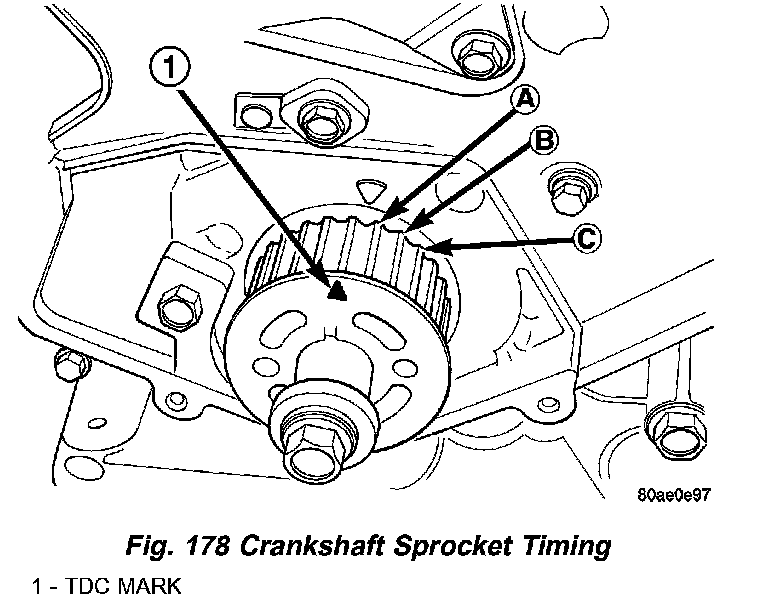 1

A

B

C

80ae0e97

Fig. 178 Crankshaft Sprocket Timing

1 - TDC MARK