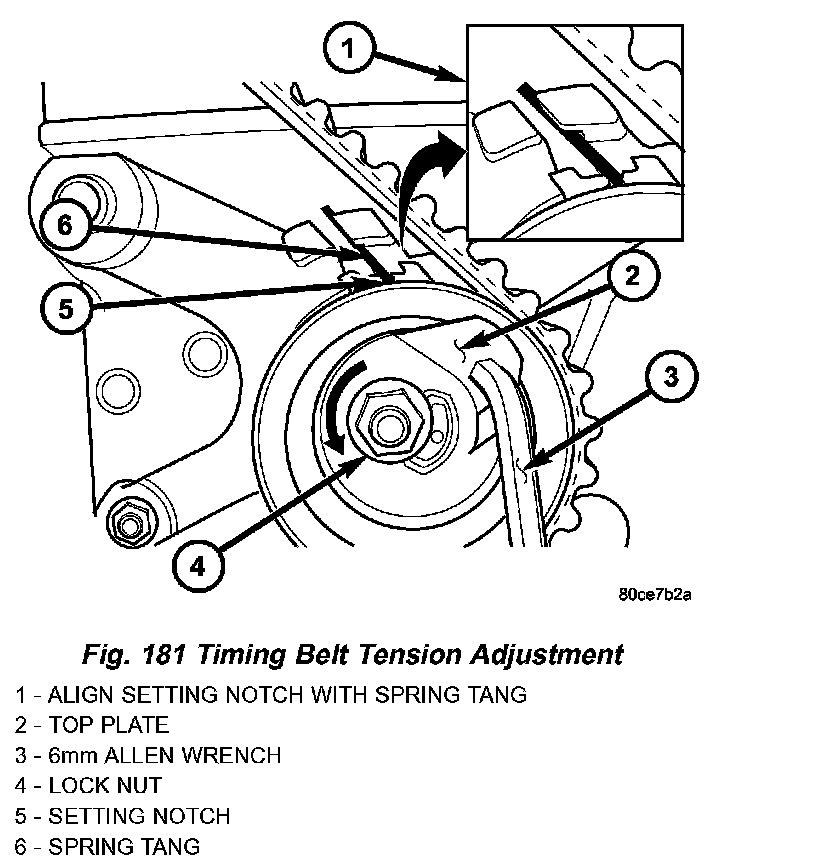 1
6
5
2
3
4
80ce7b2a

Fig. 181 Timing Belt Tension Adjustment

1 - ALIGN SETTING NOTCH WITH SPRING TANG
2 - TOP PLATE
3 - 6mm ALLEN WRENCH
4 - LOCK NUT
5 - SETTING NOTCH
6 - SPRING TANG