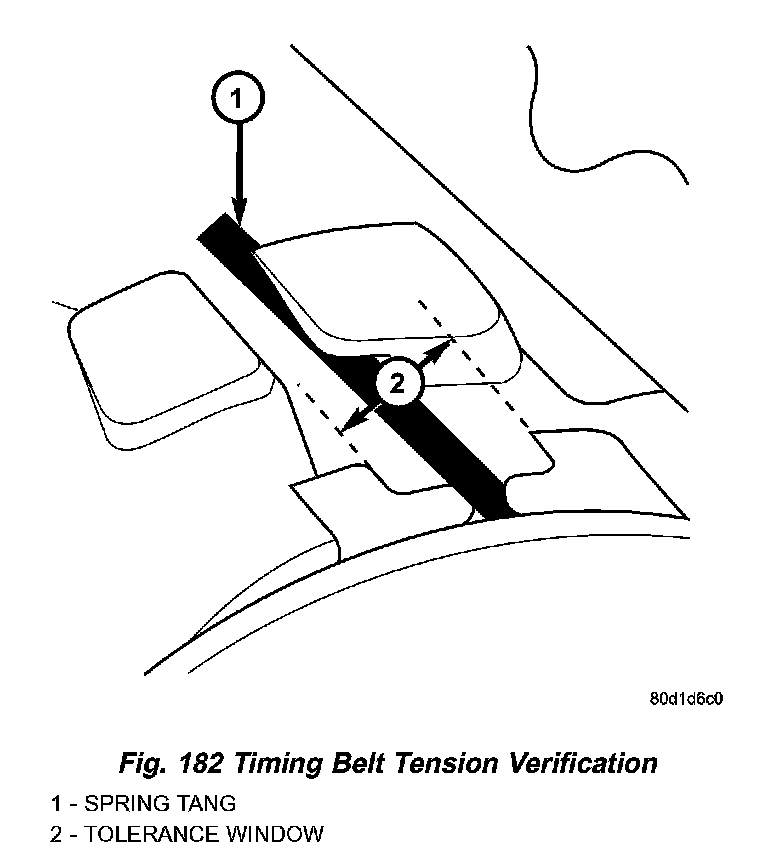 1

2

80d1d6c0

Fig. 182 Timing Belt Tension Verification

1 - SPRING TANG
2 - TOLERANCE WINDOW