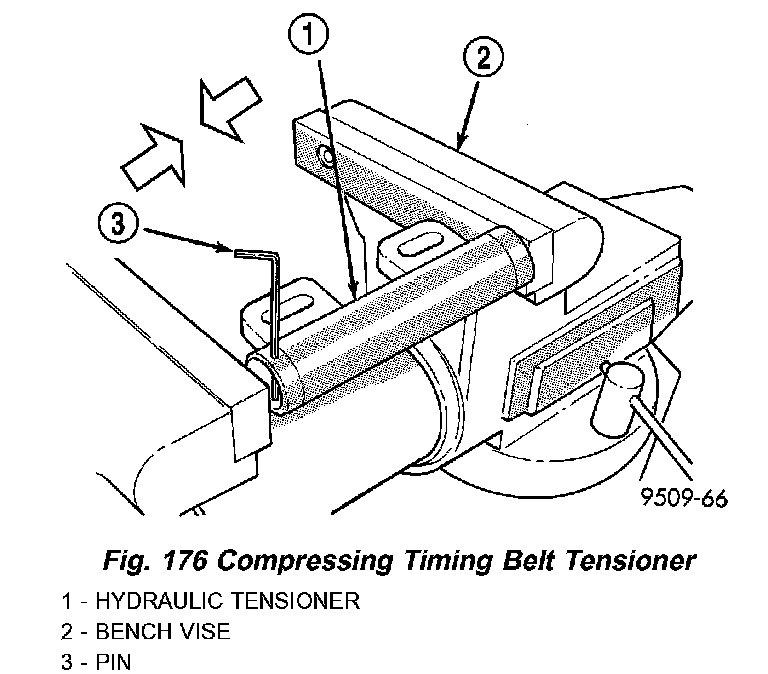 1
2
3
9509-66

Fig. 176 Compressing Timing Belt Tensioner

1 - HYDRAULIC TENSIONER
2 - BENCH VISE
3 - PIN