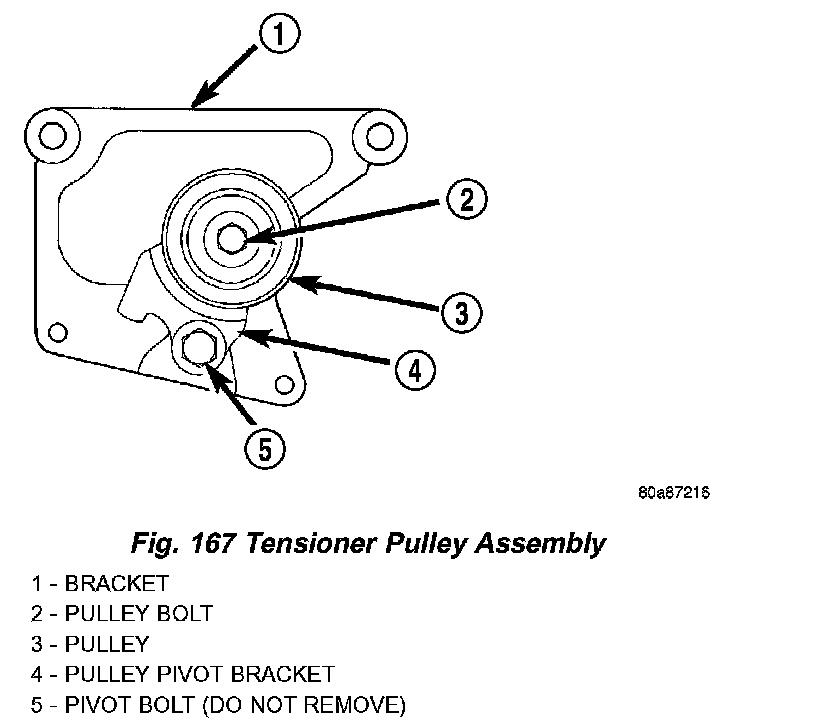 1
2
3
4
5

80a87215

Fig. 167 Tensioner Pulley Assembly

1 - BRACKET
2 - PULLEY BOLT
3 - PULLEY
4 - PULLEY PIVOT BRACKET
5 - PIVOT BOLT (DO NOT REMOVE)