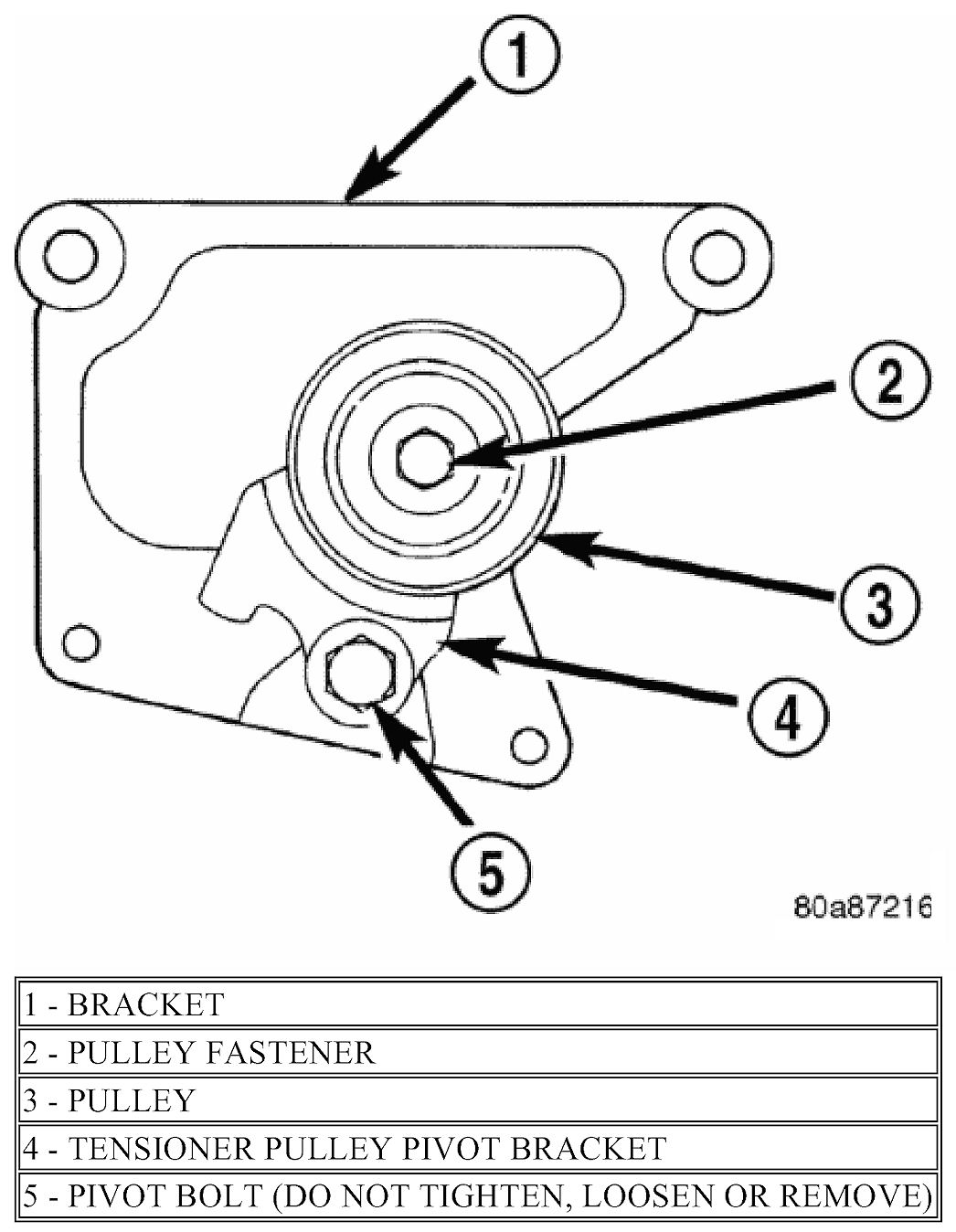 1
2
3
4
5
80a87216

| 1 - BRACKET |
|---|
| 2 - PULLEY FASTENER |
| 3 - PULLEY |
| 4 - TENSIONER PULLEY PIVOT BRACKET |
| 5 - PIVOT BOLT (DO NOT TIGHTEN, LOOSEN OR REMOVE) |