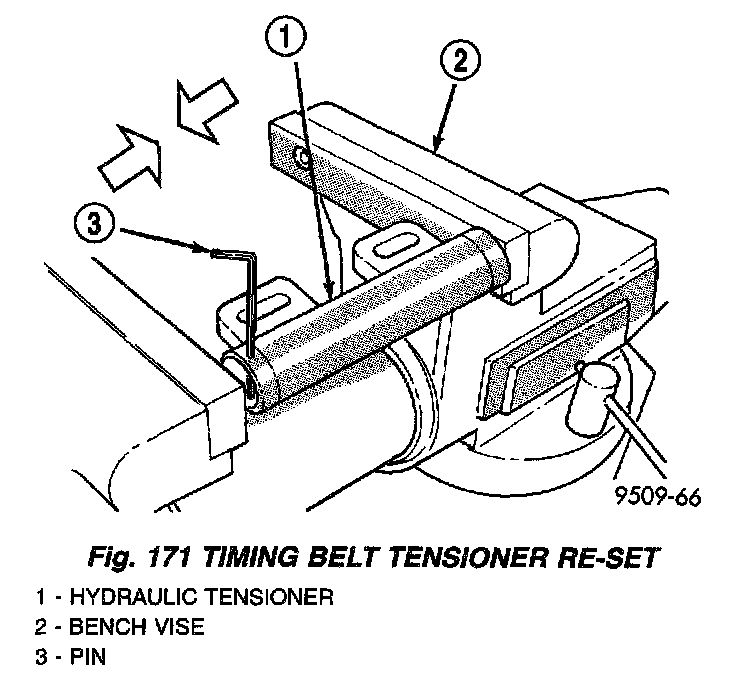 1
2
3
9509-66

Fig. 171 TIMING BELT TENSIONER RE-SET

1 - HYDRAULIC TENSIONER
2 - BENCH VISE
3 - PIN