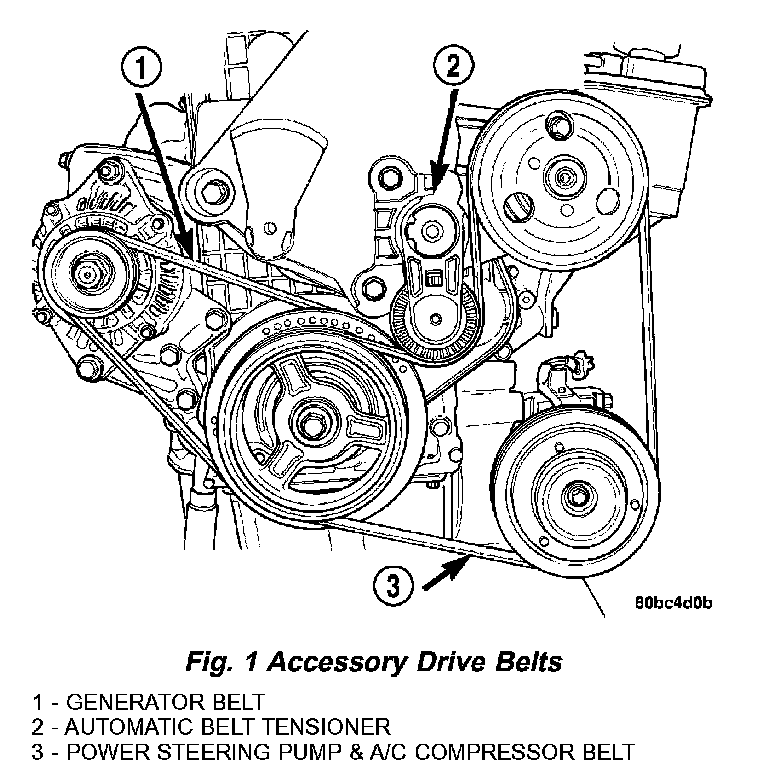 1

2

3

80bc4d0b

Fig. 1 Accessory Drive Belts

1 - GENERATOR BELT
2 - AUTOMATIC BELT TENSIONER
3 - POWER STEERING PUMP & A/C COMPRESSOR BELT