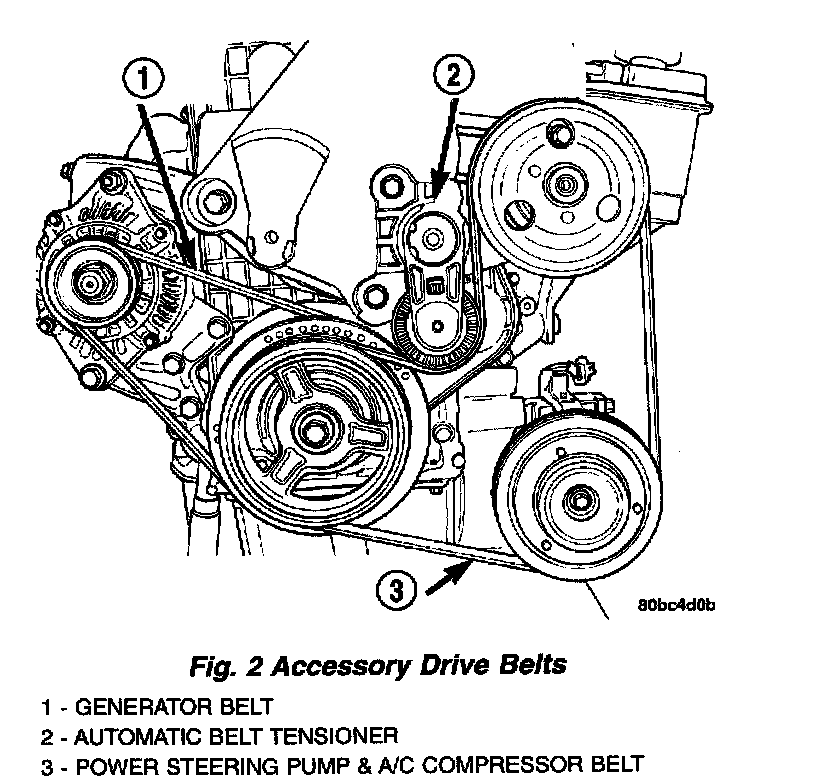 1

2

3

80bc4d0b

Fig. 2 Accessory Drive Belts

1 - GENERATOR BELT
2 - AUTOMATIC BELT TENSIONER
3 - POWER STEERING PUMP & A/C COMPRESSOR BELT