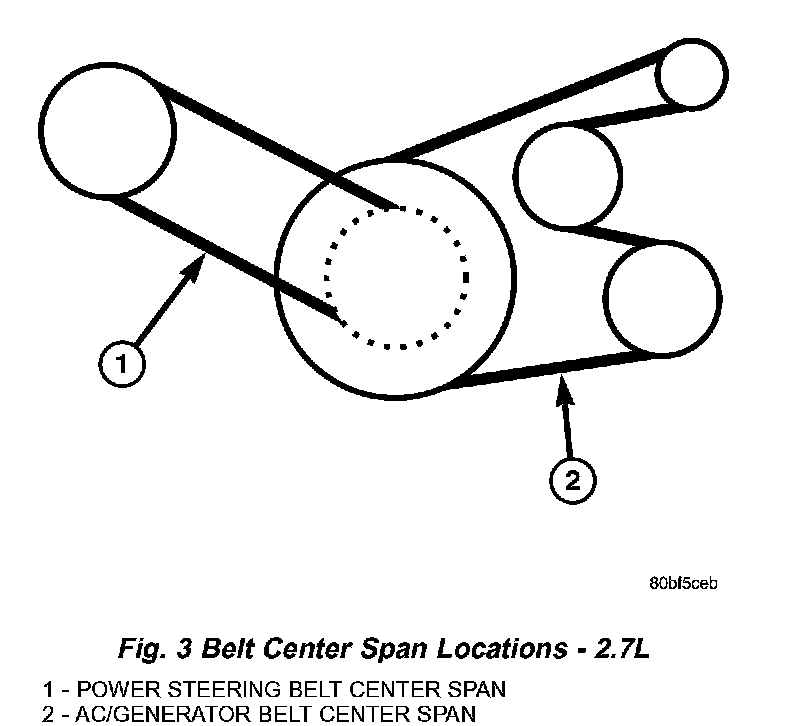 1

2

80bf5ceb

Fig. 3 Belt Center Span Locations - 2.7L

1 - POWER STEERING BELT CENTER SPAN
2 - AC/GENERATOR BELT CENTER SPAN