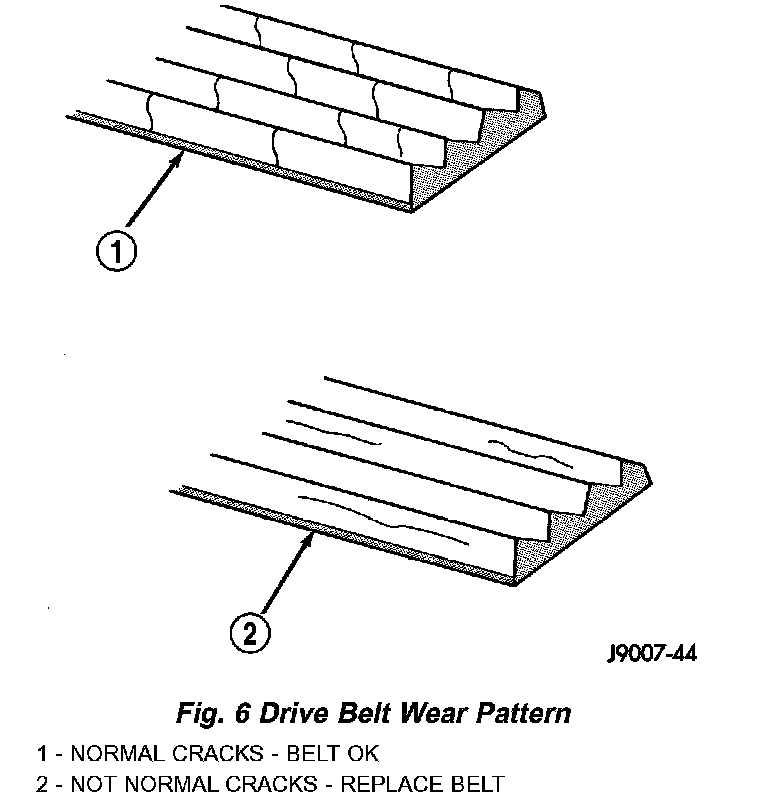 1

2

J9007-44

Fig. 6 Drive Belt Wear Pattern

1 - NORMAL CRACKS - BELT OK

2 - NOT NORMAL CRACKS - REPLACE BELT