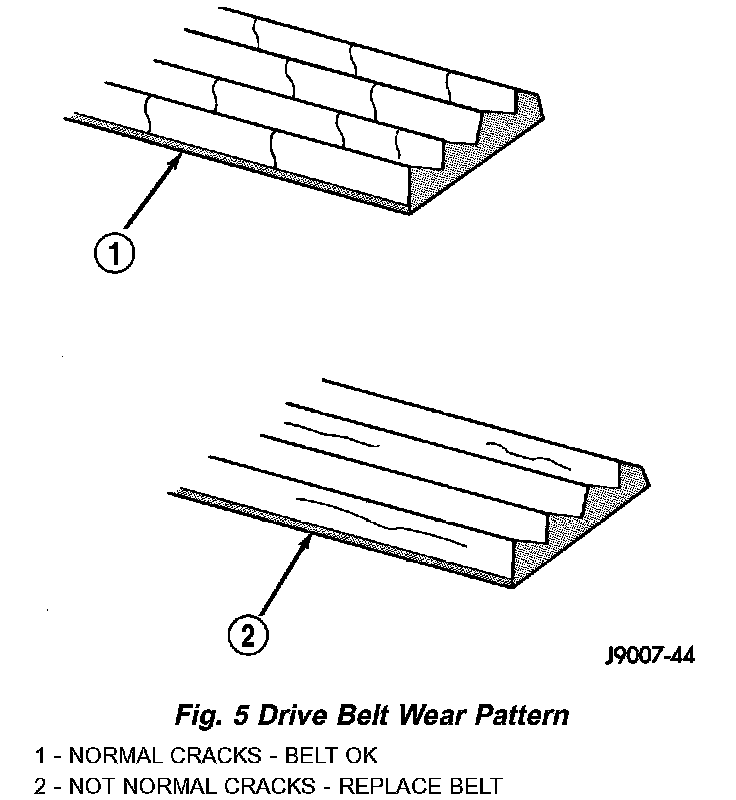 1

2

J9007-44

Fig. 5 Drive Belt Wear Pattern

1 - NORMAL CRACKS - BELT OK
2 - NOT NORMAL CRACKS - REPLACE BELT