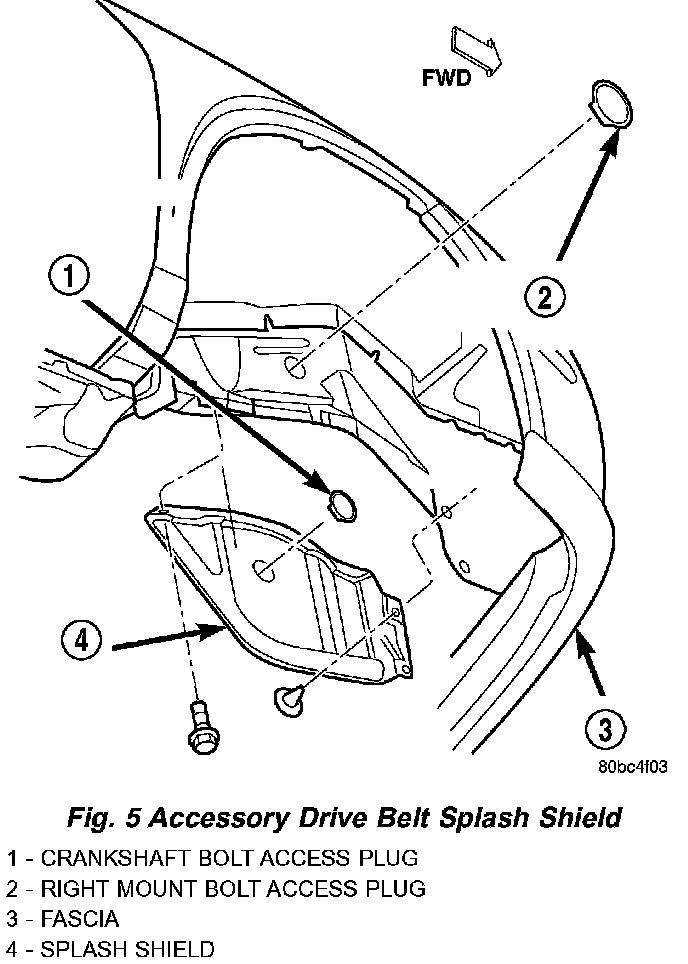 FWD

1

2

4

3

80bc4f03

Fig. 5 Accessory Drive Belt Splash Shield

1 - CRANKSHAFT BOLT ACCESS PLUG
2 - RIGHT MOUNT BOLT ACCESS PLUG
3 - FASCIA
4 - SPLASH SHIELD