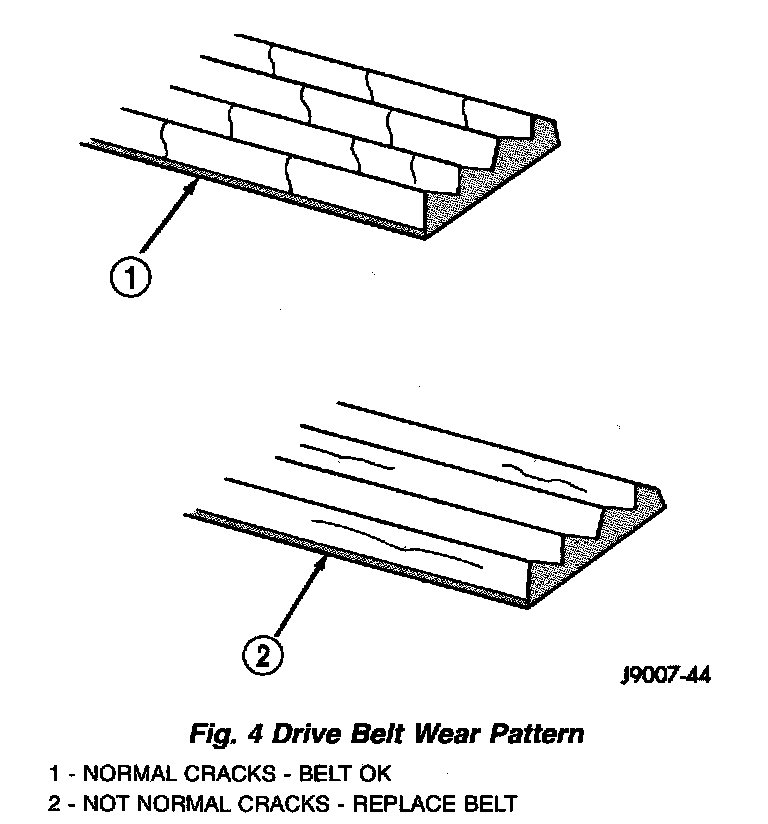 1

2

J9007-44

Fig. 4 Drive Belt Wear Pattern

1 - NORMAL CRACKS - BELT OK
2 - NOT NORMAL CRACKS - REPLACE BELT