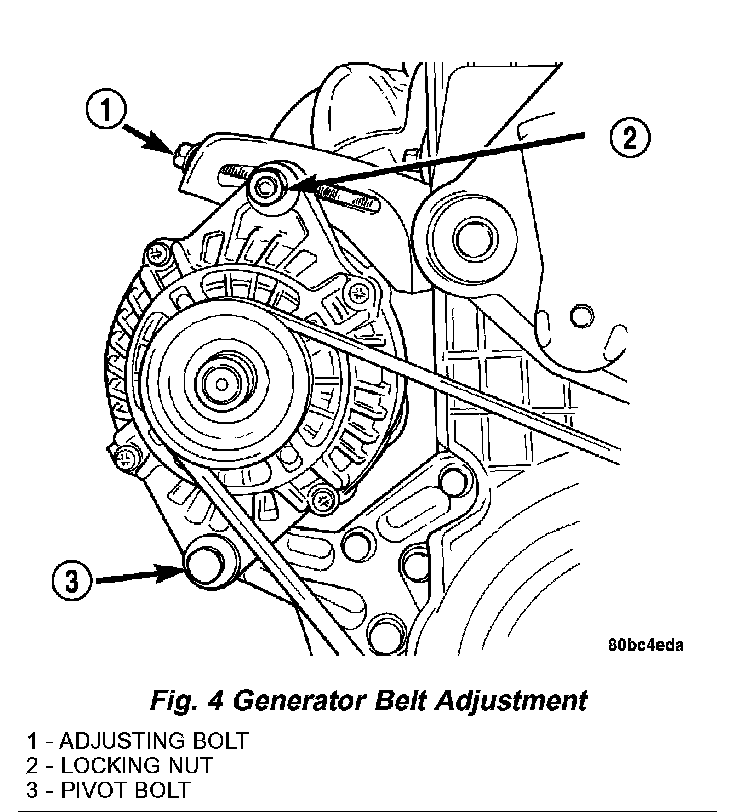 1

2

3

80bc4eda

Fig. 4 Generator Belt Adjustment

1 - ADJUSTING BOLT
2 - LOCKING NUT
3 - PIVOT BOLT