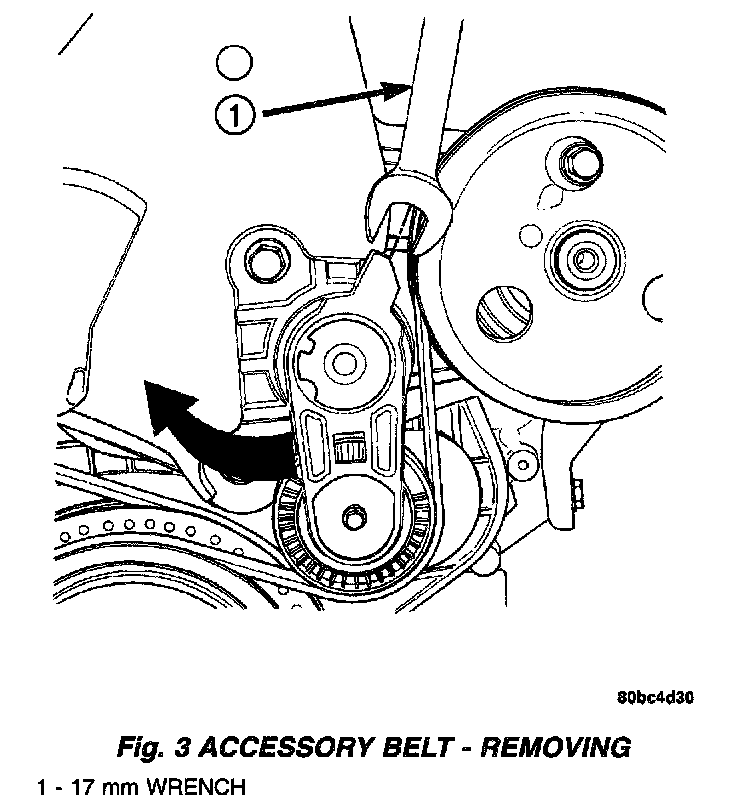 1

80bc4d30

Fig. 3 ACCESSORY BELT - REMOVING

1 - 17 mm WRENCH