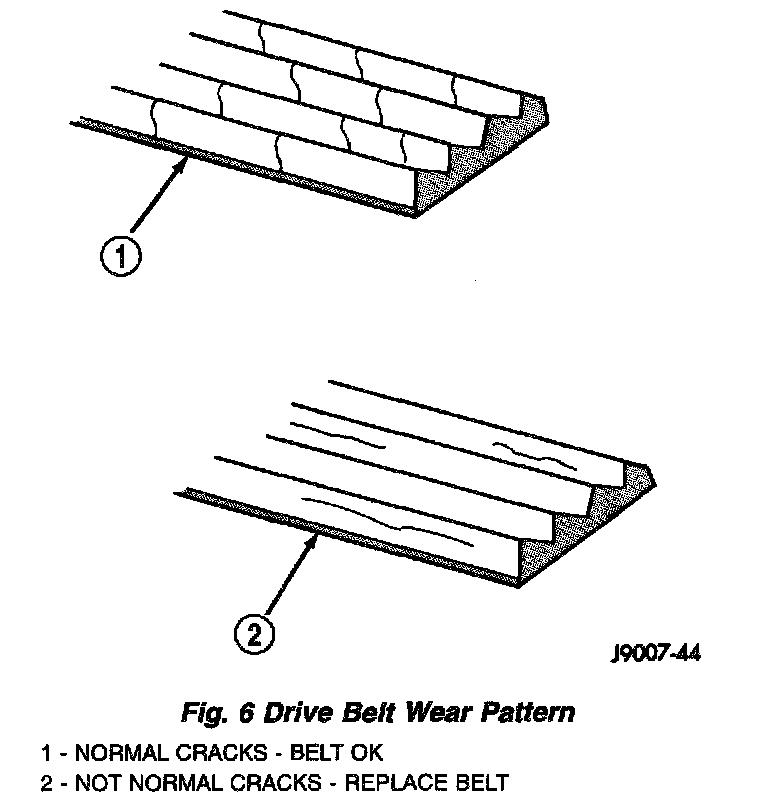 1

2

J9007-44

Fig. 6 Drive Belt Wear Pattern

1 - NORMAL CRACKS - BELT OK
2 - NOT NORMAL CRACKS - REPLACE BELT