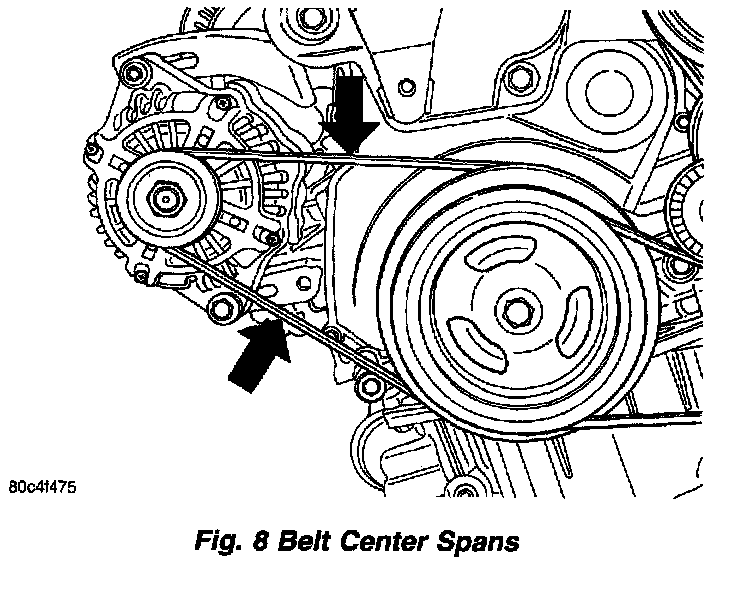 80c4f475

Fig. 8 Belt Center Spans