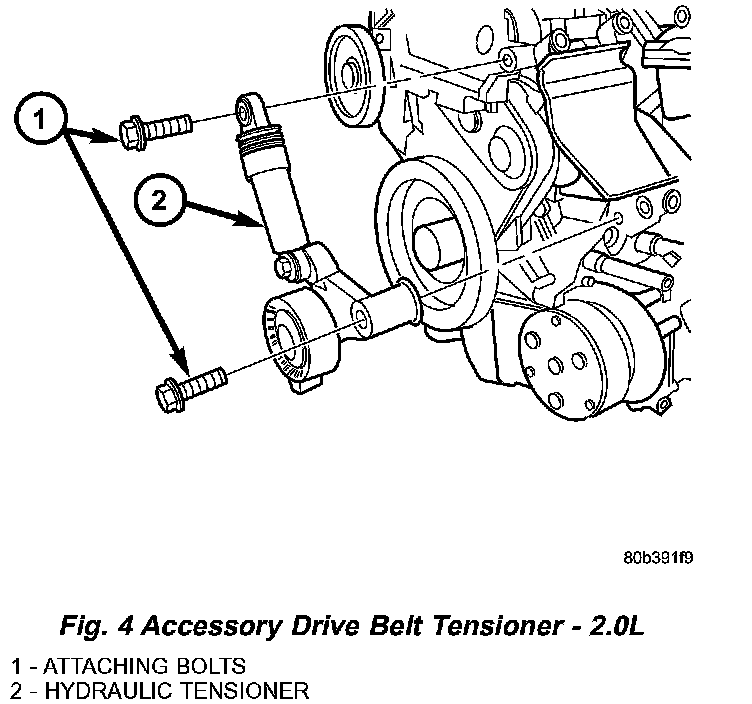 1

2

80b391f9

Fig. 4 Accessory Drive Belt Tensioner - 2.0L

1 - ATTACHING BOLTS
2 - HYDRAULIC TENSIONER