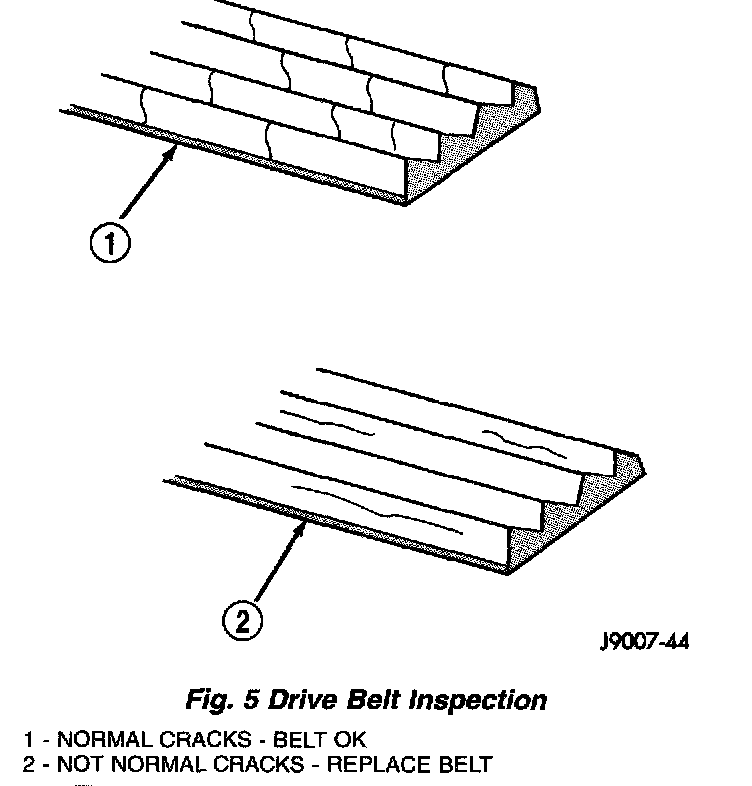 1

2

J9007-44

Fig. 5 Drive Belt Inspection

1 - NORMAL CRACKS - BELT OK
2 - NOT NORMAL CRACKS - REPLACE BELT