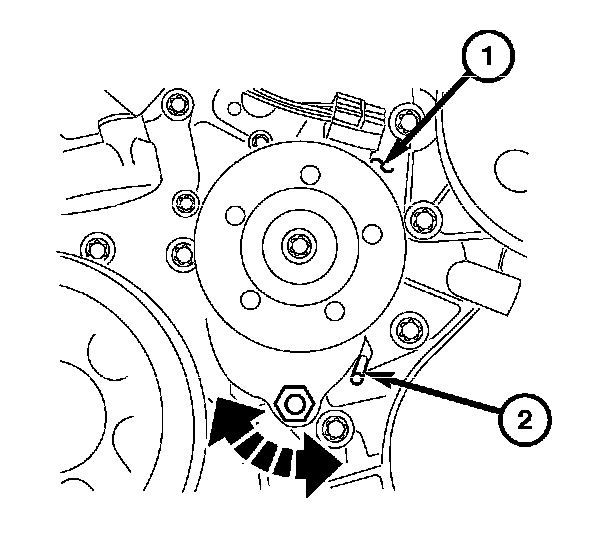 1

2