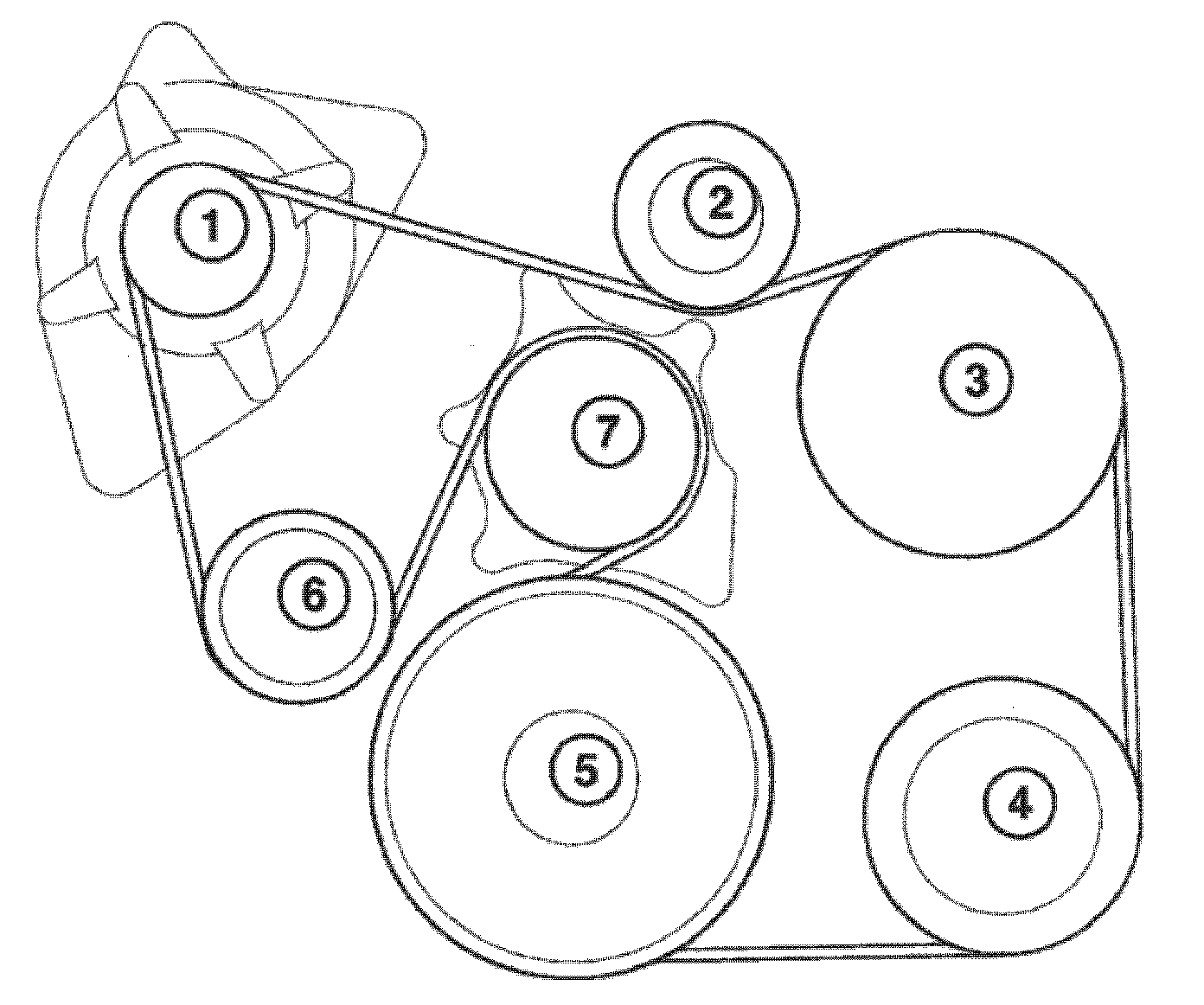 1
2
3
7
6
5
4