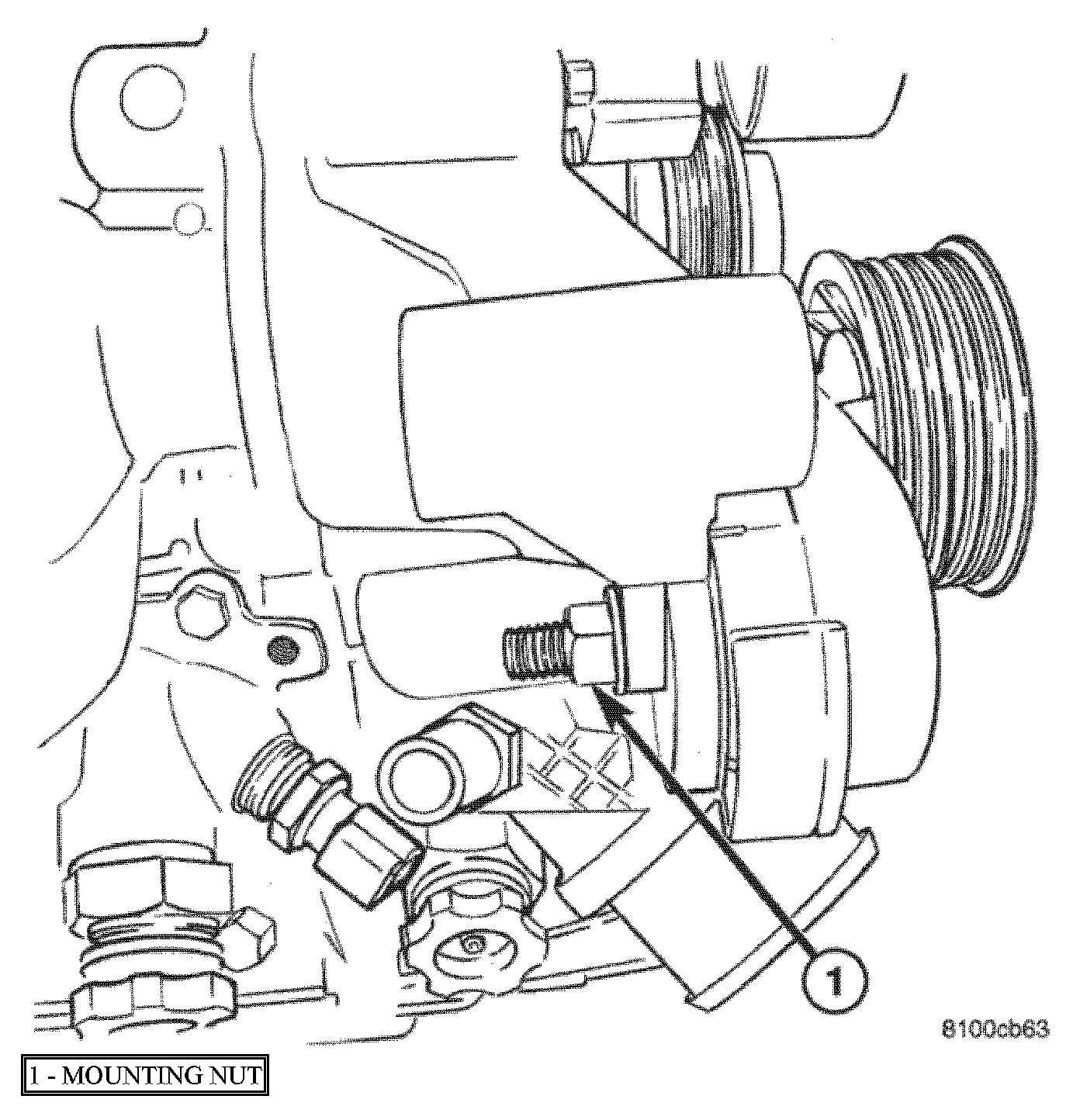 1

8100cb63

1 - MOUNTING NUT