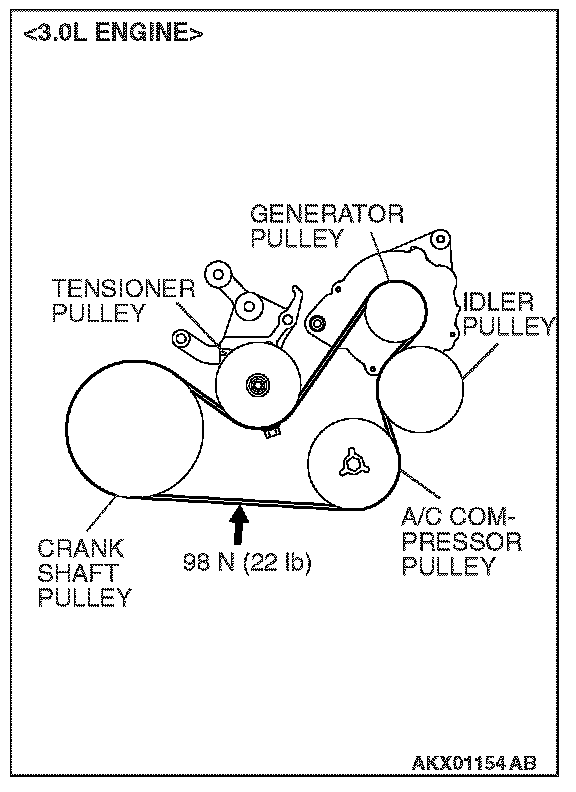 <3.0L ENGINE>

GENERATOR PULLEY

TENSIONER PULLEY

IDLER PULLEY

CRANK SHAFT PULLEY

98 N (22 lb)

A/C COMPRESSOR PULLEY

AKX01154 AB