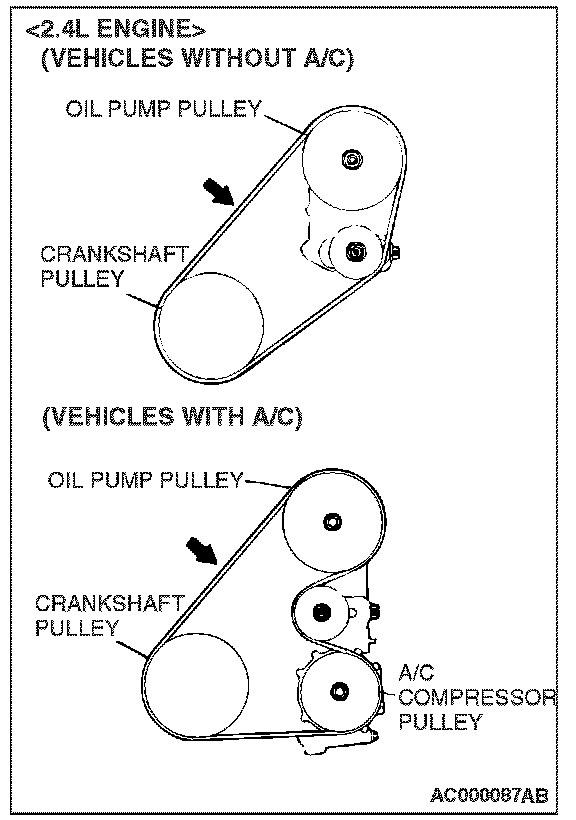 <2.4L ENGINE>
(VEHICLES WITHOUT A/C)

OIL PUMP PULLEY

CRANKSHAFT PULLEY

(VEHICLES WITH A/C)

OIL PUMP PULLEY

CRANKSHAFT PULLEY

A/C COMPRESSOR PULLEY

AC000087AB