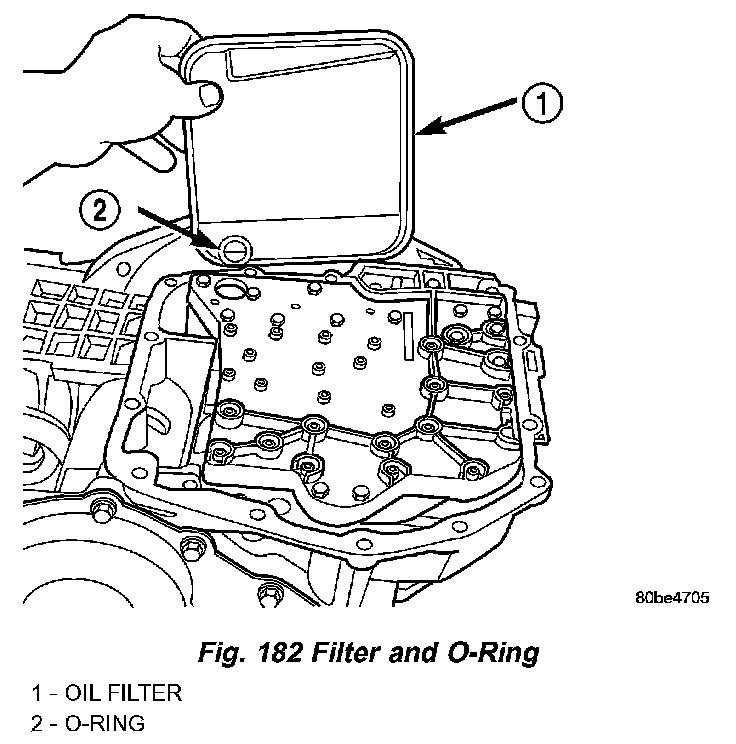 1

2

80be4705

Fig. 182 Filter and O-Ring

1 - OIL FILTER
2 - O-RING