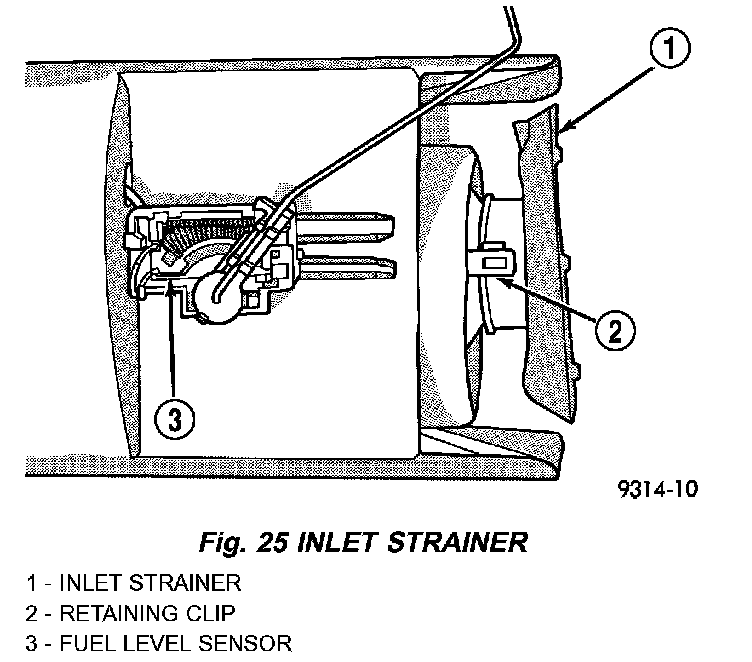 1

2

3

9314-10

Fig. 25 INLET STRAINER

1 - INLET STRAINER
2 - RETAINING CLIP
3 - FUEL LEVEL SENSOR